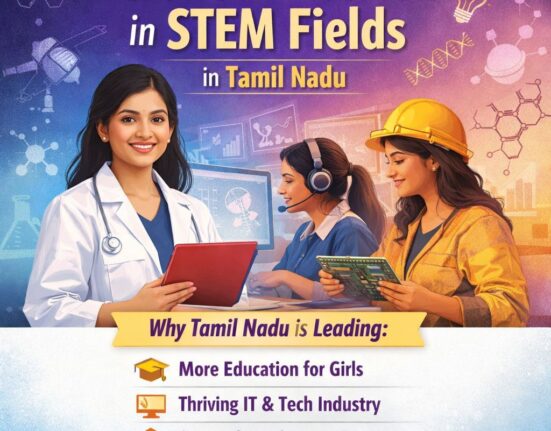 in STEM Fields
in Tamil Nadu

Why Tamil Nadu is Leading:

More Education for Girls

Thriving IT & Tech Industry